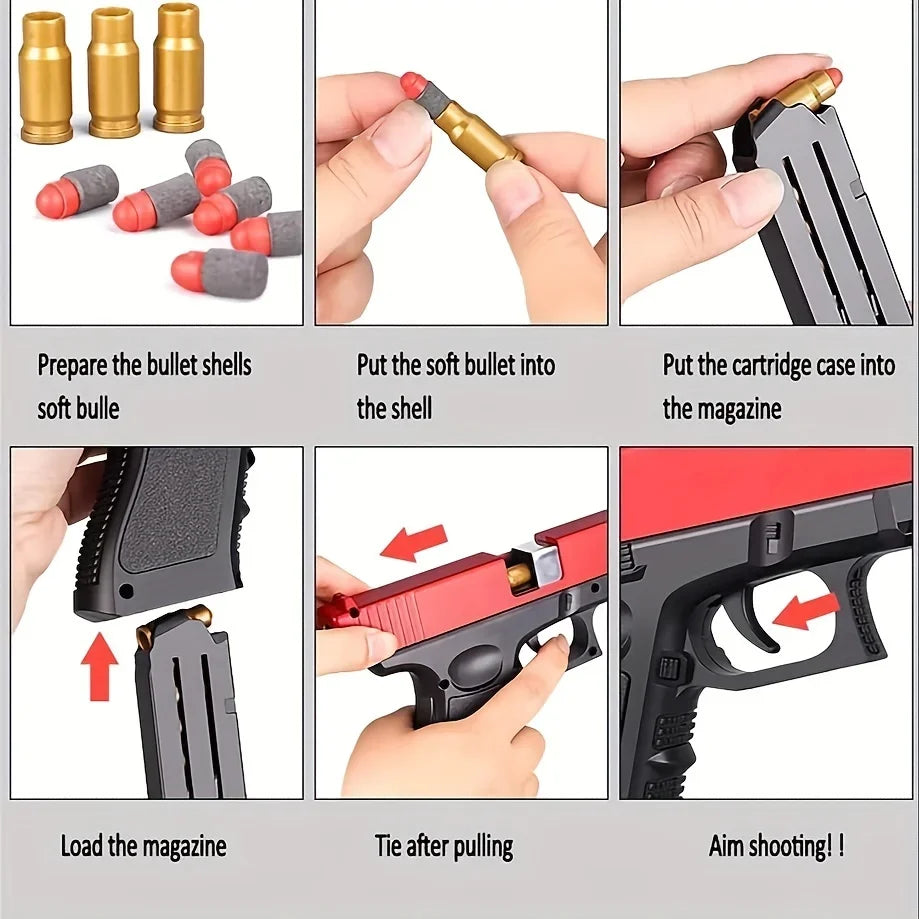 Prepare the bullet shells soft bulle

Put the soft bullet into the shell

Put the cartridge case into the magazine

Load the magazine

Tie after pulling

Aim shooting! !